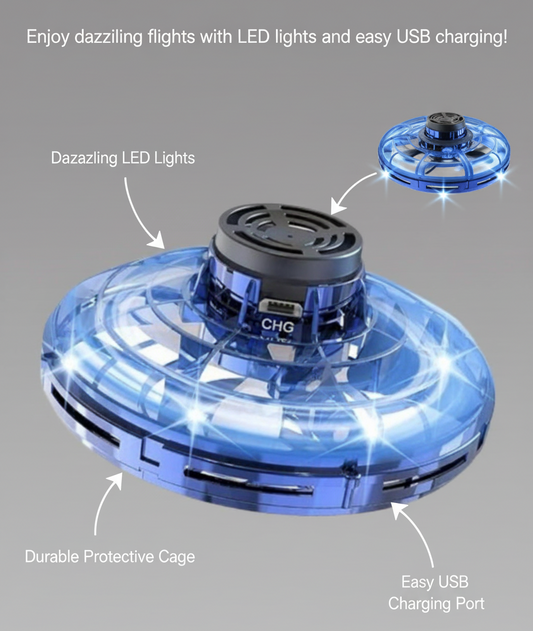 Enjoy dazziling flights with LED lights and easy USB charging!

Dazazling LED Lights

CHG

Durable Protective Cage

Easy USB Charging Port